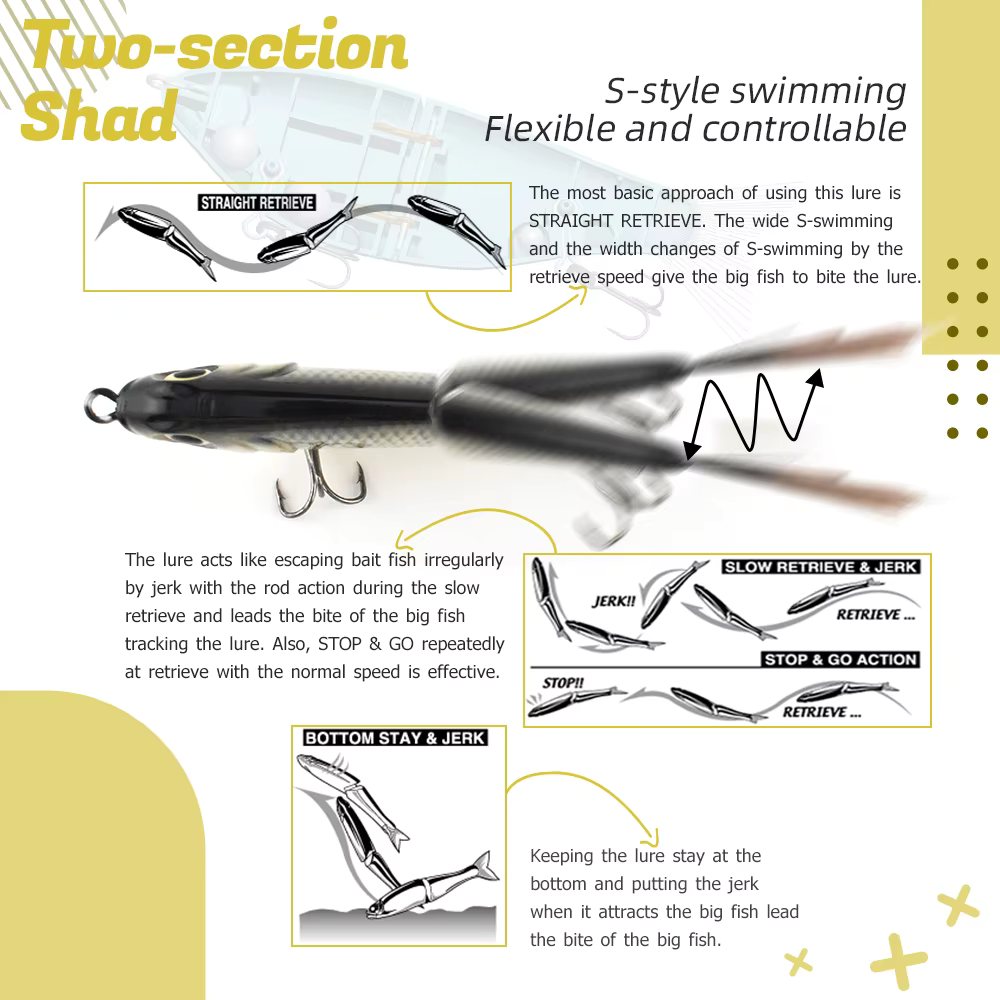 Two-section Shad

S-style swimming
Flexible and controllable

STRAIGHT RETRIEVE

The most basic approach of using this lure is STRAIGHT RETRIEVE. The wide S-swimming and the width changes of S-swimming by the retrieve speed give the big fish to bite the lure.

The lure acts like escaping bait fish irregularly by jerk with the rod action during the slow retrieve and leads the bite of the big fish tracking the lure. Also, STOP & GO repeatedly at retrieve with the normal speed is effective.

SLOW RETRIEVE & JERK

JERK!!

RETRIEVE ...

STOP & GO ACTION

STOP!!

RETRIEVE ...

BOTTOM STAY & JERK

Keeping the lure stay at the bottom and putting the jerk when it attracts the big fish lead the bite of the big fish.